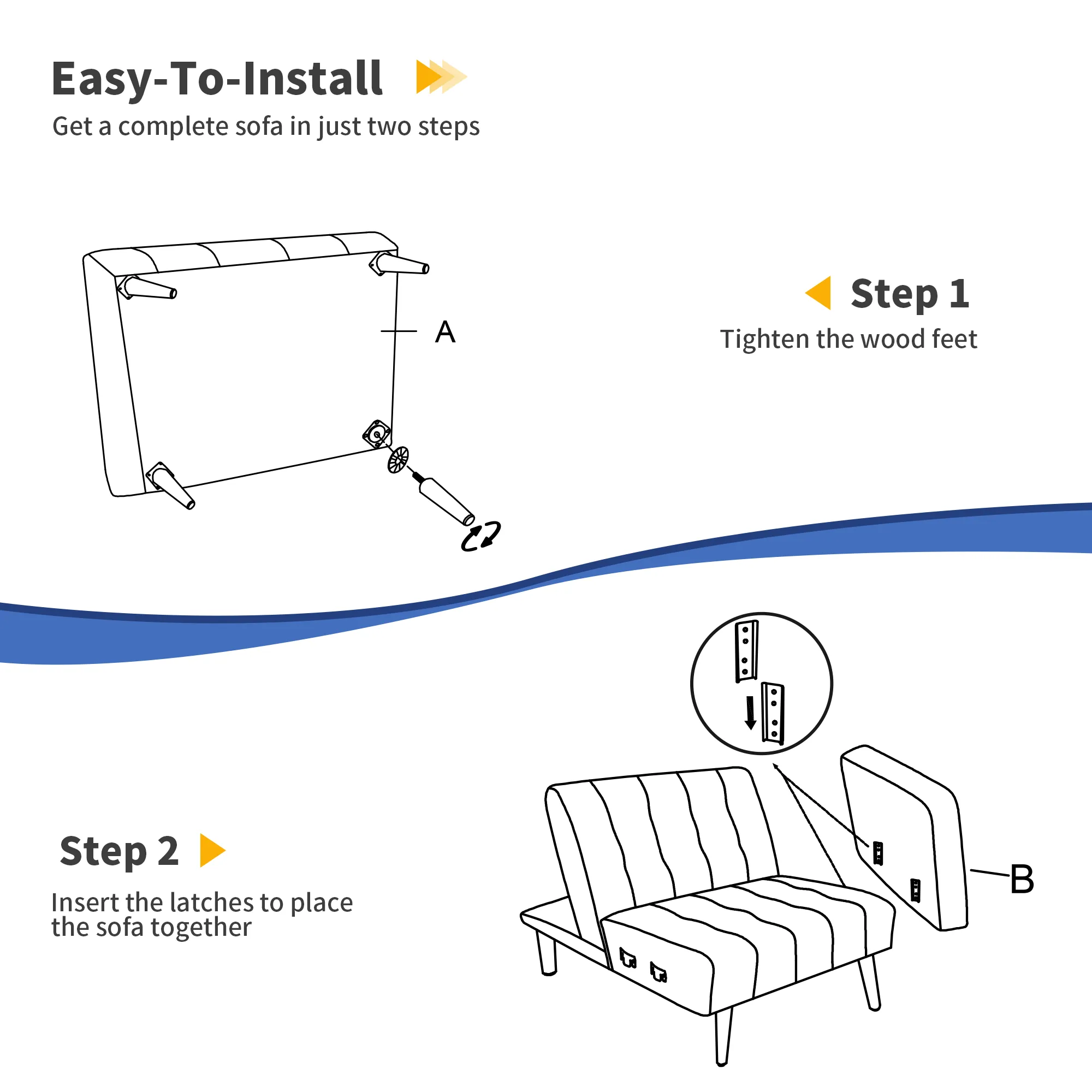 Easy-To-Install

Get a complete sofa in just two steps

A

Step 1

Tighten the wood feet

Step 2

Insert the latches to place the sofa together

B